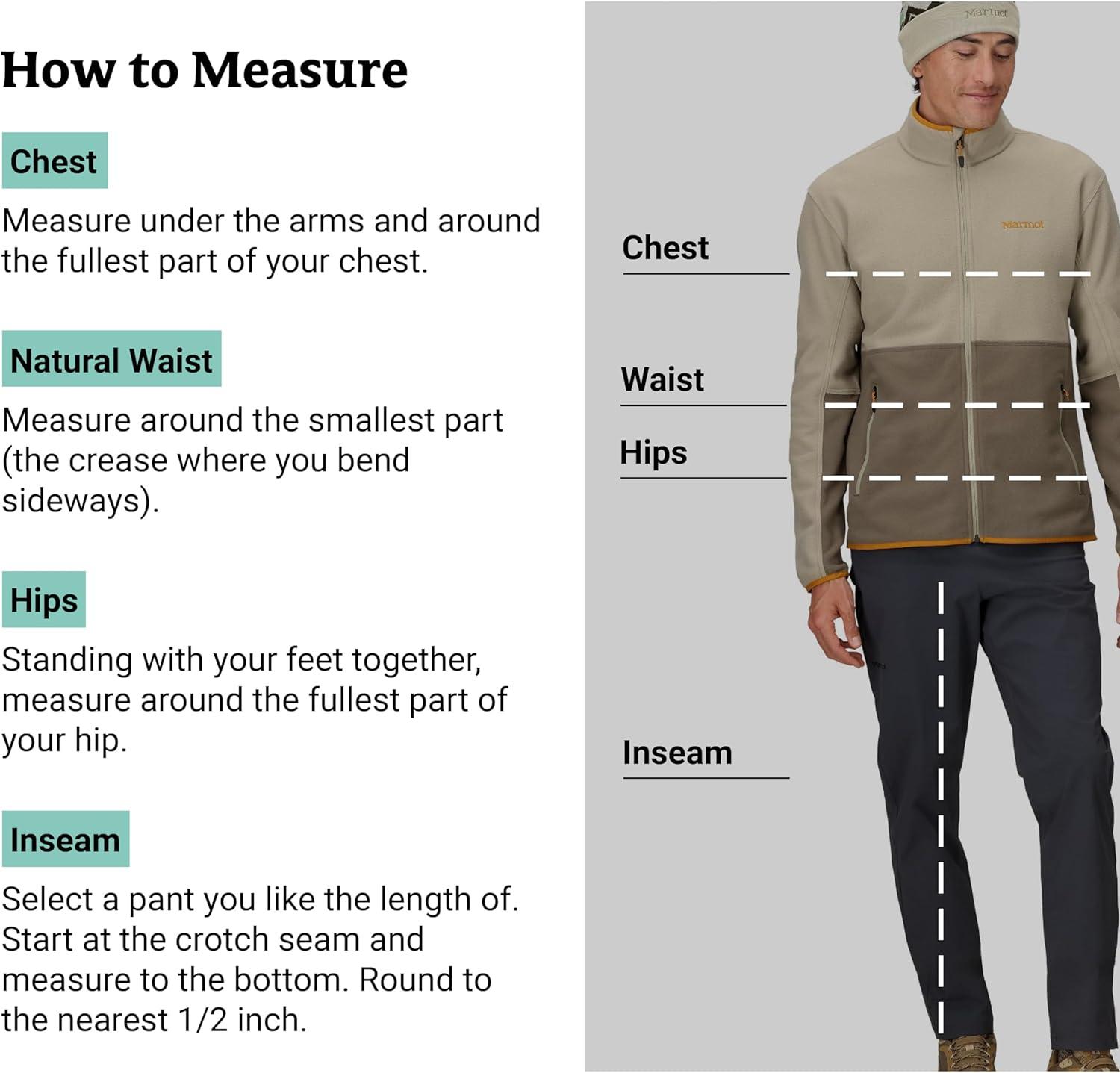 How to Measure

Chest

Measure under the arms and around the fullest part of your chest.

Natural Waist

Measure around the smallest part (the crease where you bend sideways).

Hips

Standing with your feet together, measure around the fullest part of your hip.

Inseam

Select a pant you like the length of. Start at the crotch seam and measure to the bottom. Round to the nearest 1/2 inch.

Marmot

Marmot

Chest

Waist

Hips

Inseam