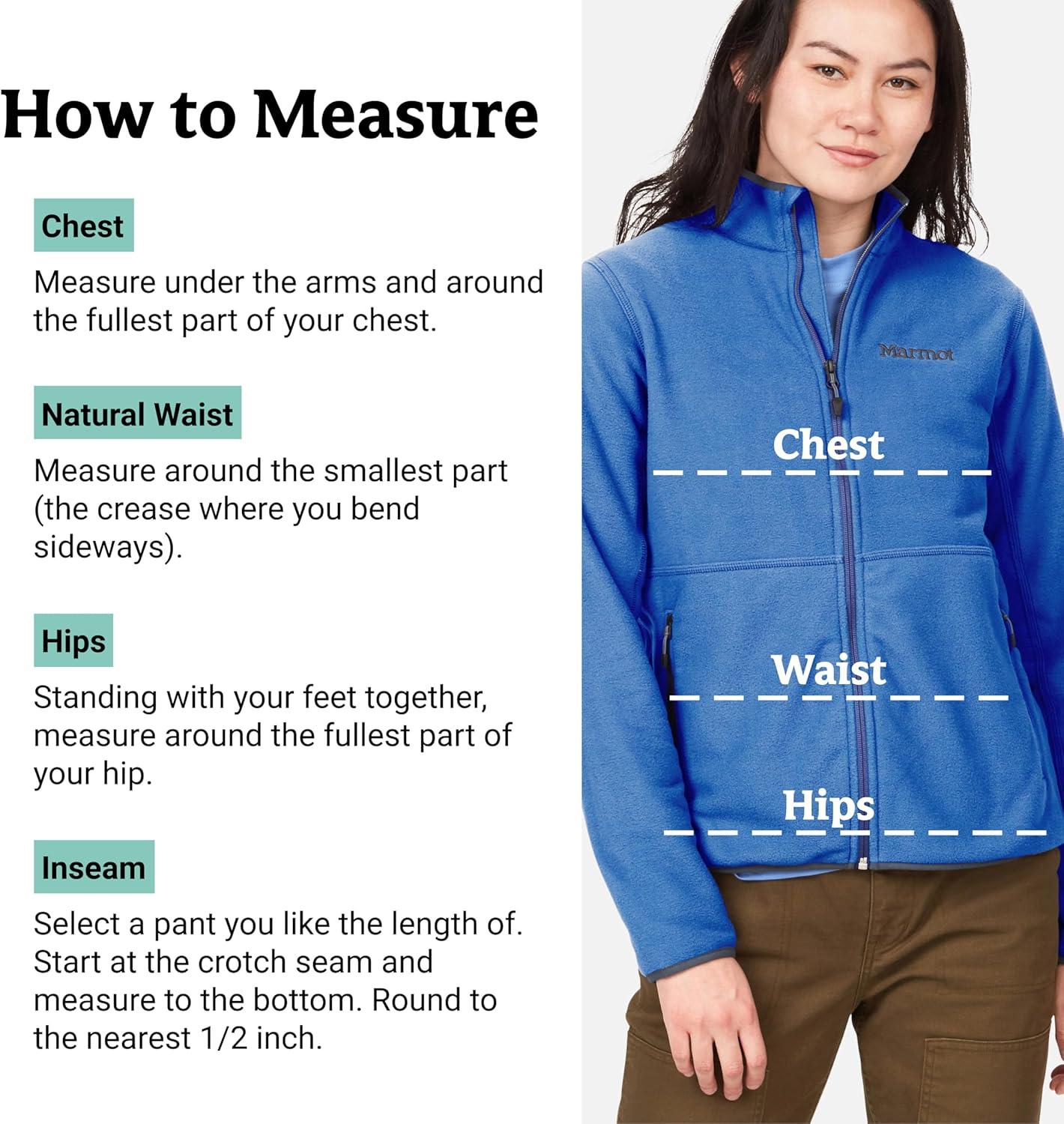 How to Measure

Chest

Measure under the arms and around the fullest part of your chest.

Natural Waist

Measure around the smallest part (the crease where you bend sideways).

Hips

Standing with your feet together, measure around the fullest part of your hip.

Inseam

Select a pant you like the length of. Start at the crotch seam and measure to the bottom. Round to the nearest 1/2 inch.

Marmot

Chest

Waist

Hips