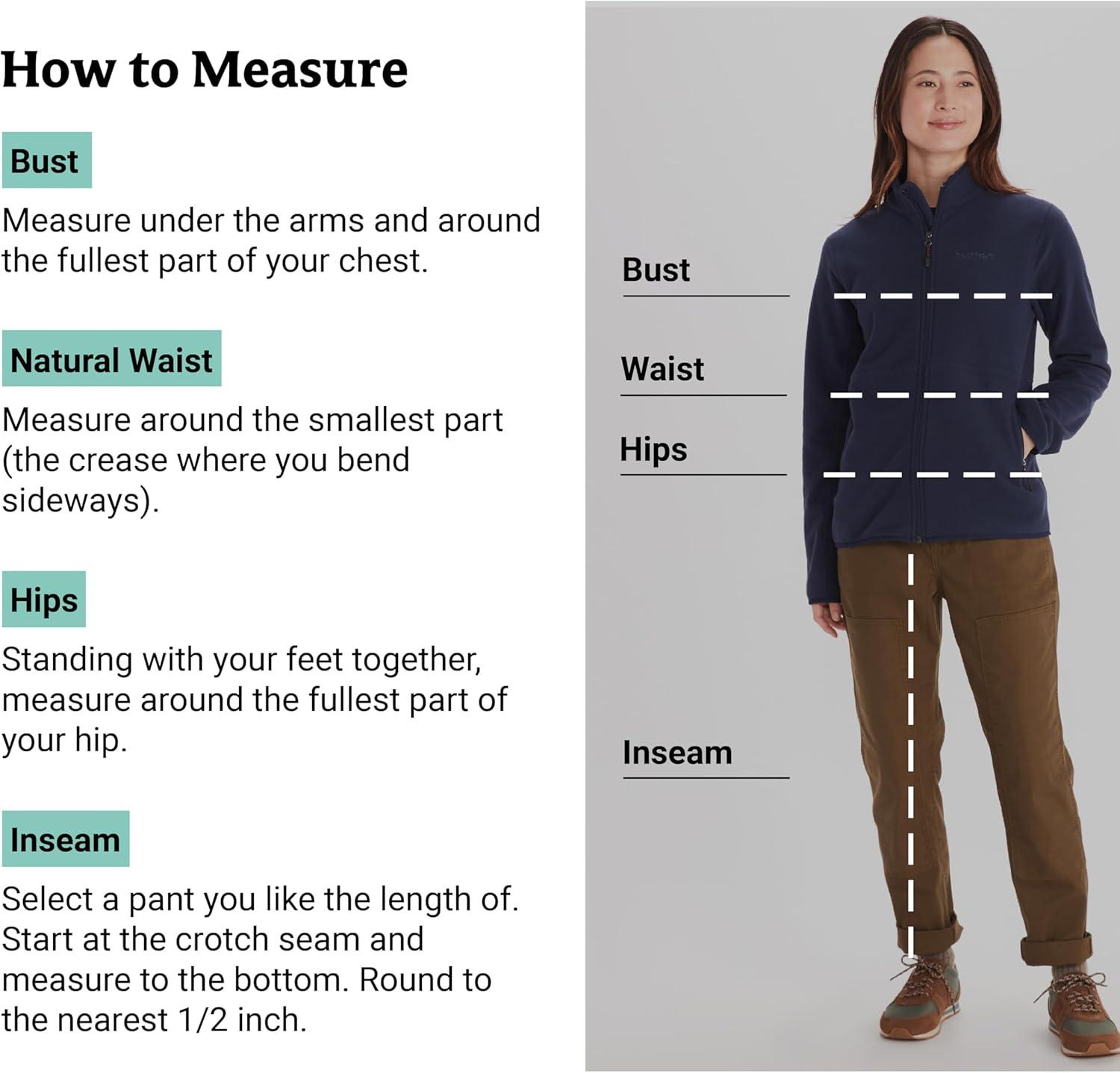 How to Measure

Bust

Measure under the arms and around the fullest part of your chest.

Natural Waist

Measure around the smallest part (the crease where you bend sideways).

Hips

Standing with your feet together, measure around the fullest part of your hip.

Inseam

Select a pant you like the length of. Start at the crotch seam and measure to the bottom. Round to the nearest 1/2 inch.

Bust

Waist

Hips

Inseam