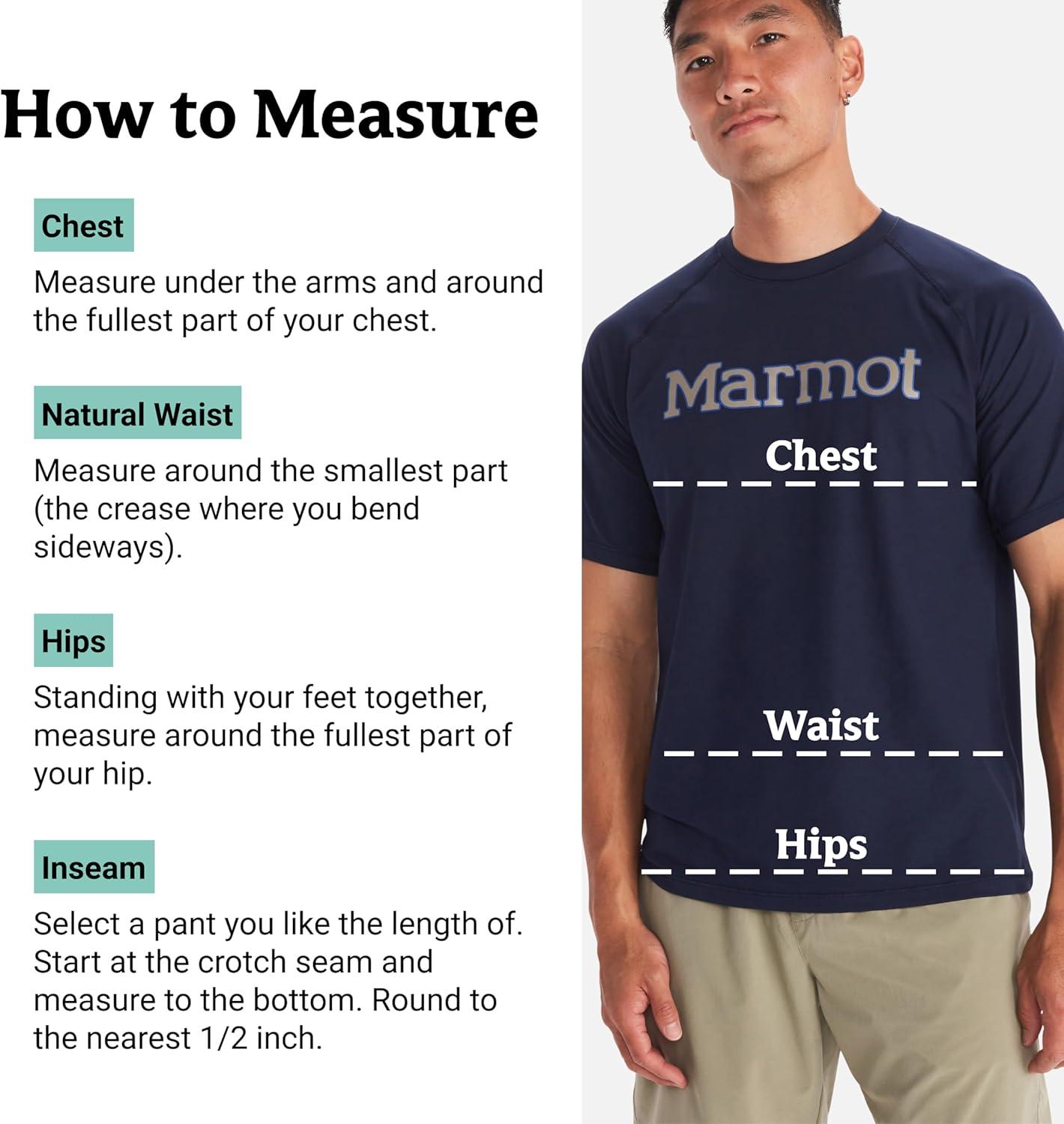 How to Measure

Chest

Measure under the arms and around the fullest part of your chest.

Natural Waist

Measure around the smallest part (the crease where you bend sideways).

Hips

Standing with your feet together, measure around the fullest part of your hip.

Inseam

Select a pant you like the length of. Start at the crotch seam and measure to the bottom. Round to the nearest 1/2 inch.

Marmot

Chest

Waist

Hips