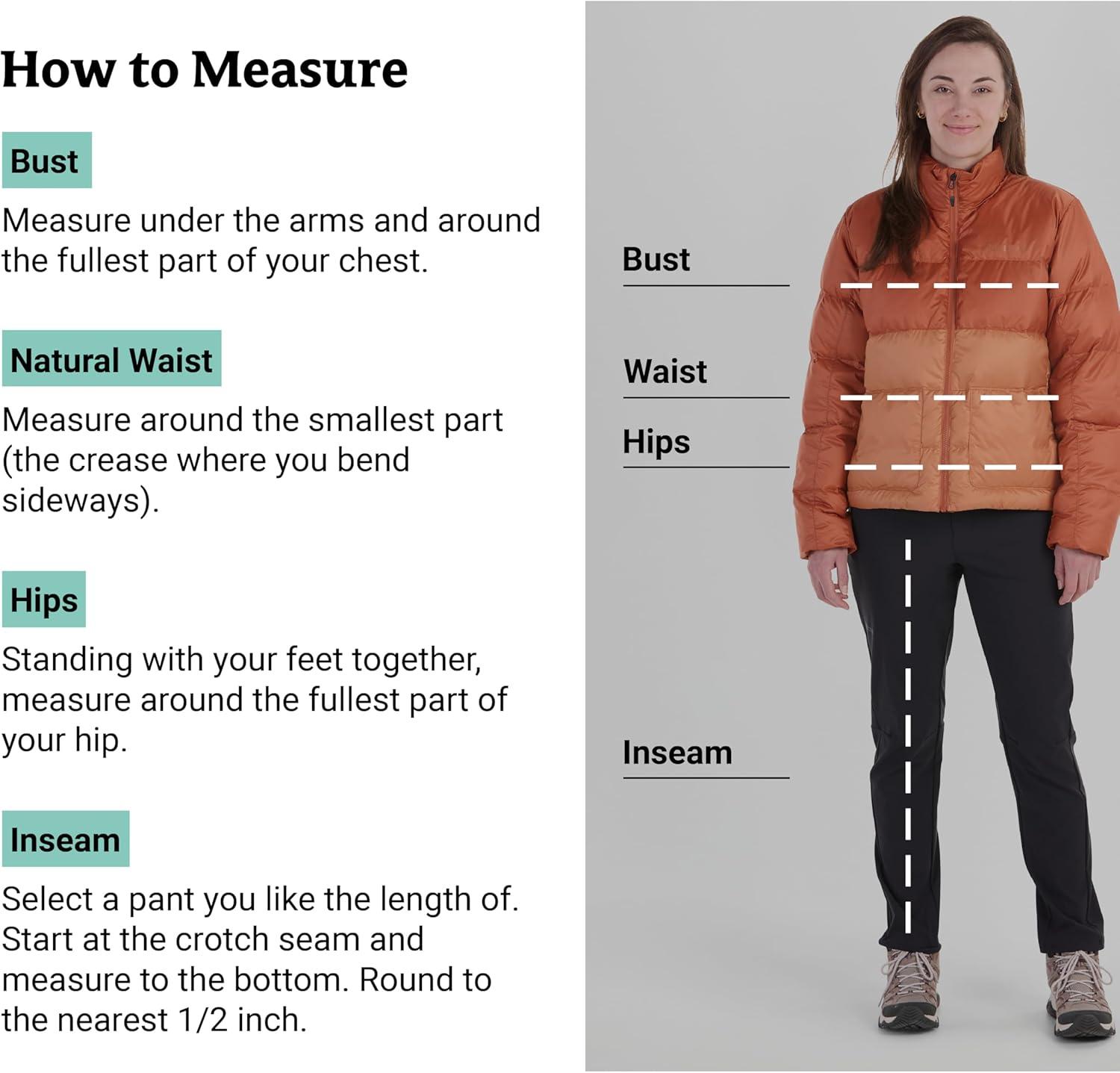 How to Measure

Bust

Measure under the arms and around the fullest part of your chest.

Natural Waist

Measure around the smallest part (the crease where you bend sideways).

Hips

Standing with your feet together, measure around the fullest part of your hip.

Inseam

Select a pant you like the length of. Start at the crotch seam and measure to the bottom. Round to the nearest 1/2 inch.

Bust

Waist

Hips

Inseam