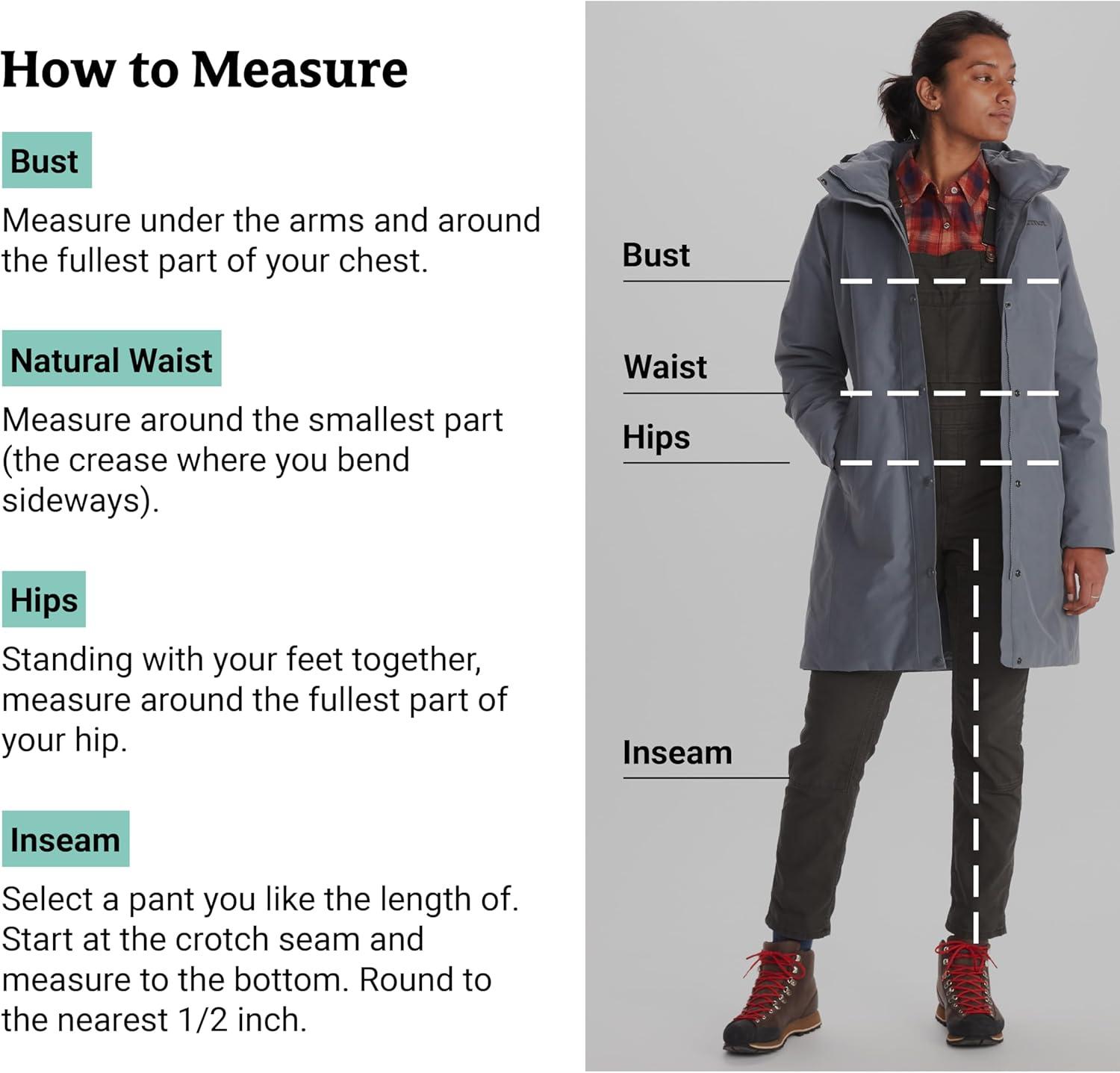 How to Measure

Bust

Measure under the arms and around the fullest part of your chest.

Natural Waist

Measure around the smallest part (the crease where you bend sideways).

Hips

Standing with your feet together, measure around the fullest part of your hip.

Inseam

Select a pant you like the length of. Start at the crotch seam and measure to the bottom. Round to the nearest 1/2 inch.

Bust

Waist

Hips

Inseam