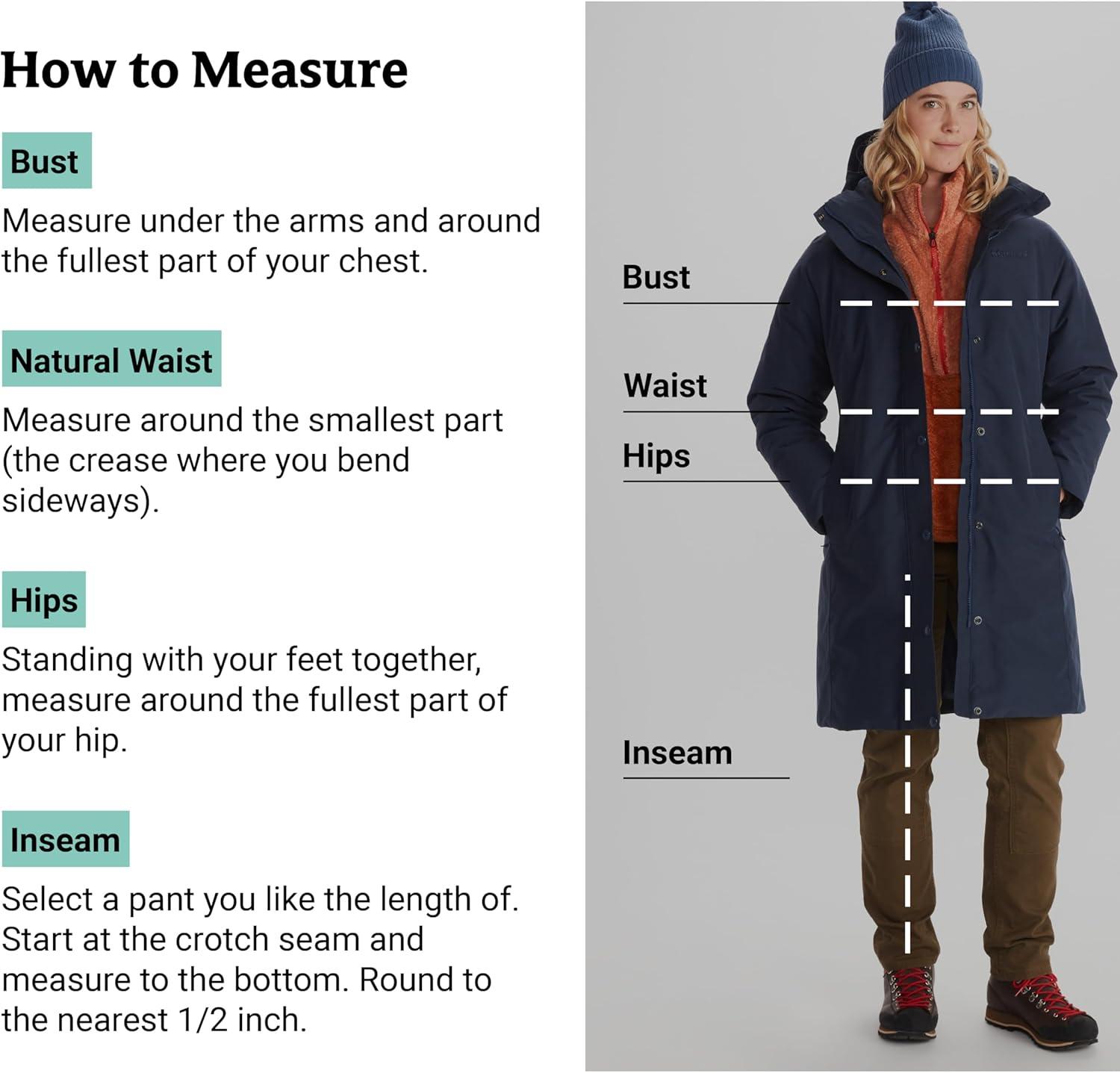 How to Measure

Bust

Measure under the arms and around the fullest part of your chest.

Natural Waist

Measure around the smallest part (the crease where you bend sideways).

Hips

Standing with your feet together, measure around the fullest part of your hip.

Inseam

Select a pant you like the length of. Start at the crotch seam and measure to the bottom. Round to the nearest 1/2 inch.

Bust

Waist

Hips

Inseam