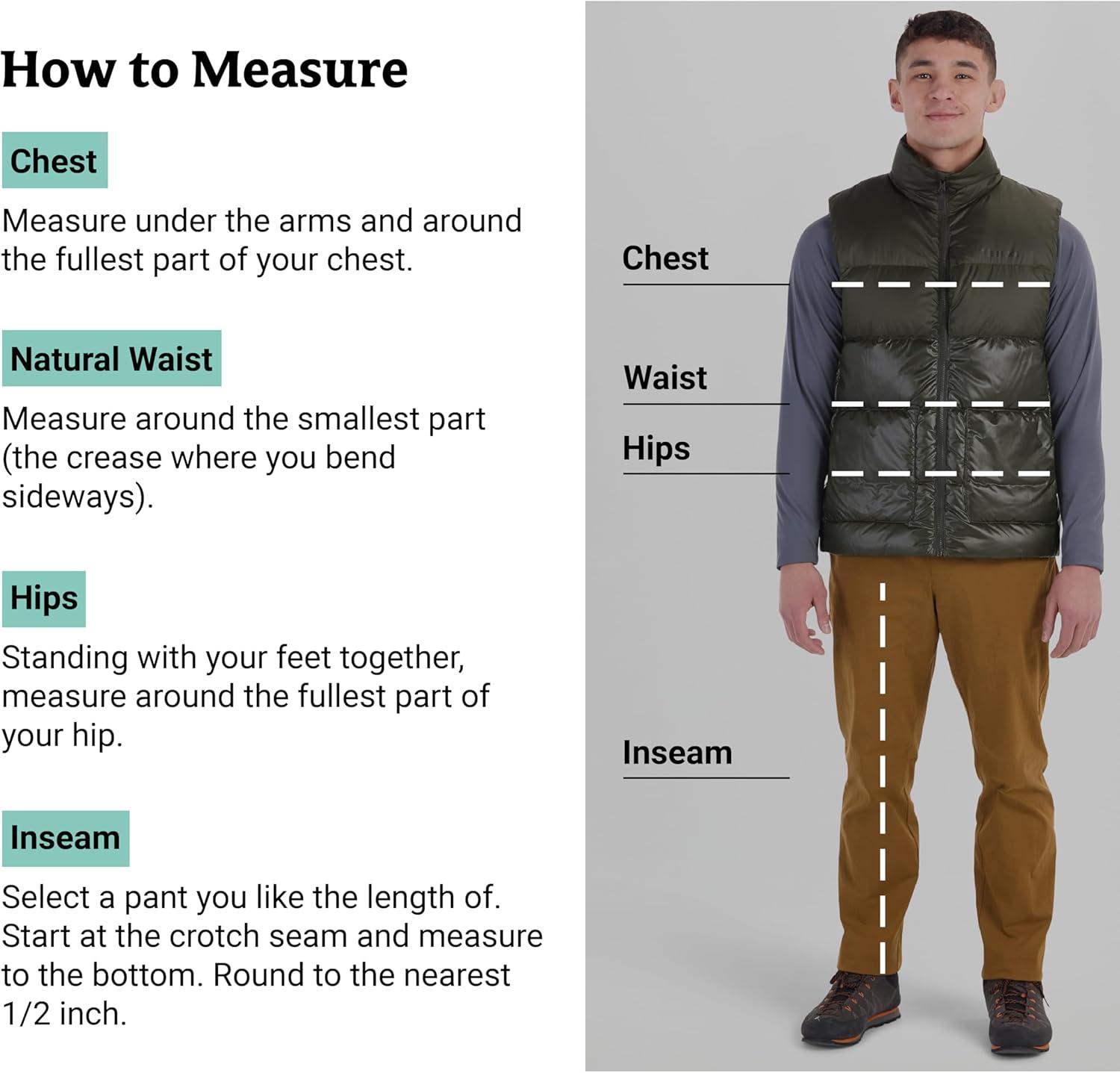 How to Measure

Chest

Measure under the arms and around the fullest part of your chest.

Natural Waist

Measure around the smallest part (the crease where you bend sideways).

Hips

Standing with your feet together, measure around the fullest part of your hip.

Inseam

Select a pant you like the length of. Start at the crotch seam and measure to the bottom. Round to the nearest 1/2 inch.

Chest

Waist

Hips

Inseam