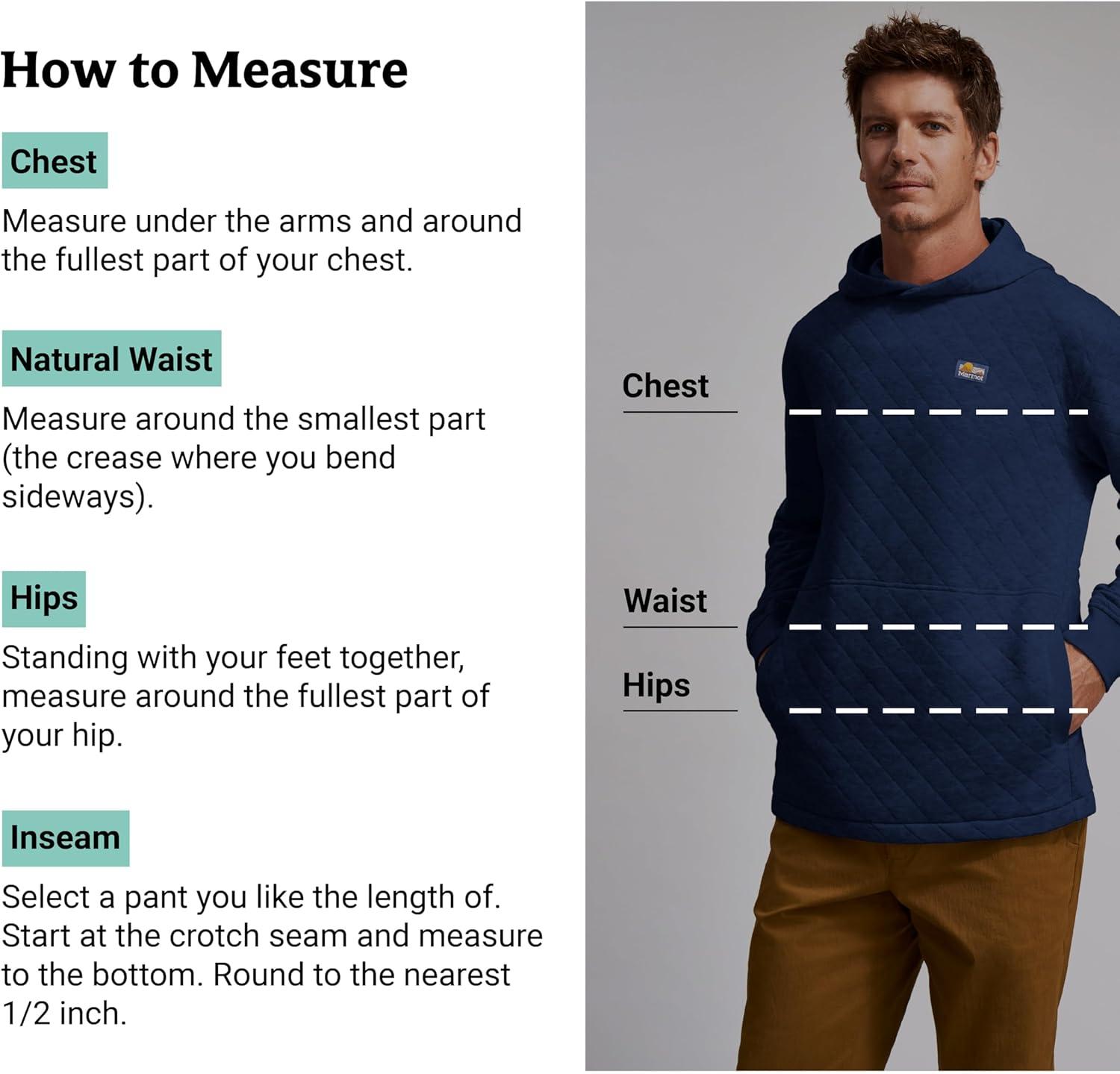 How to Measure

Chest

Measure under the arms and around the fullest part of your chest.

Natural Waist

Measure around the smallest part (the crease where you bend sideways).

Hips

Standing with your feet together, measure around the fullest part of your hip.

Inseam

Select a pant you like the length of. Start at the crotch seam and measure to the bottom. Round to the nearest 1/2 inch.

Marmot

Chest

Waist

Hips