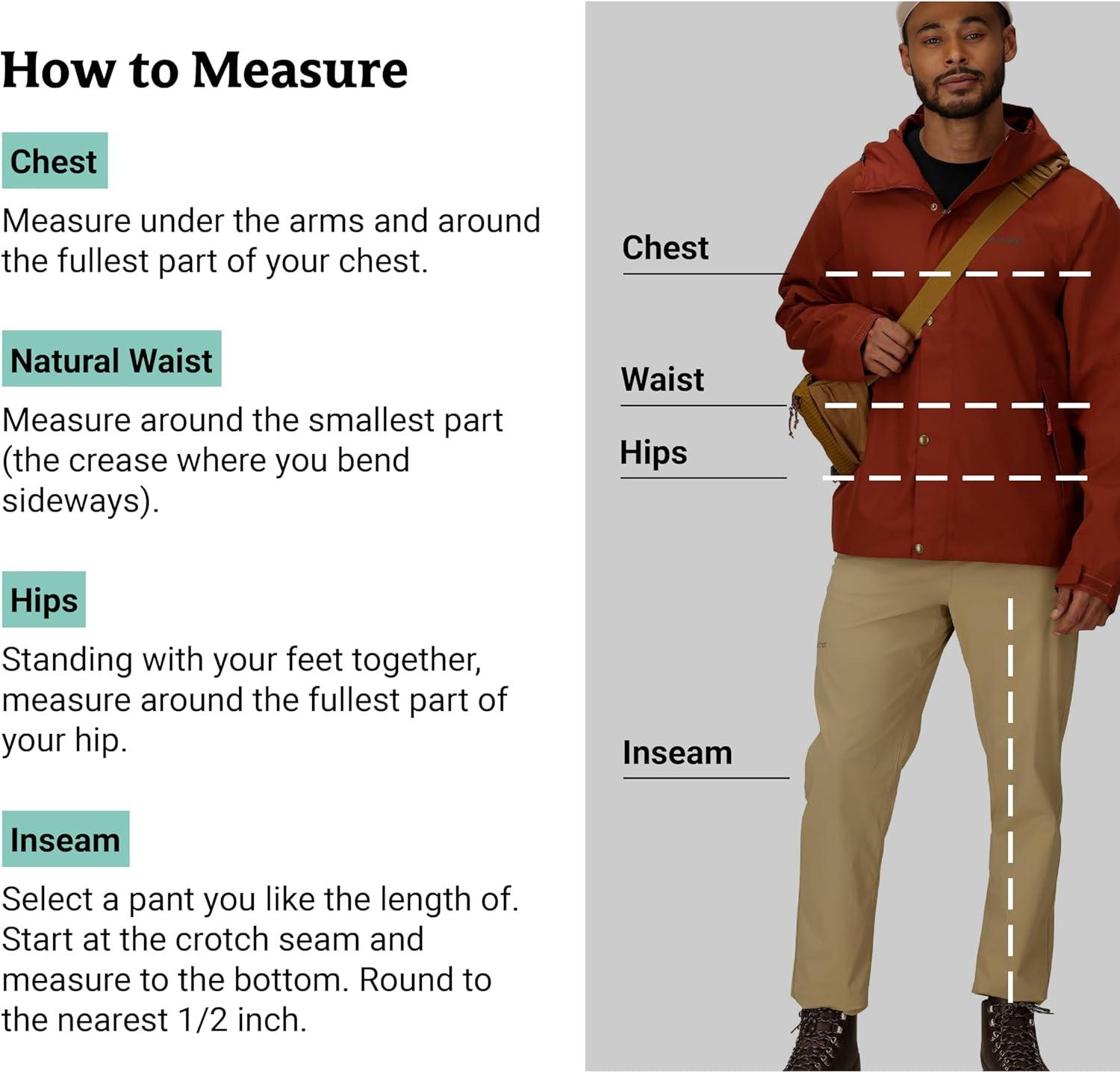 How to Measure

Chest

Measure under the arms and around the fullest part of your chest.

Natural Waist

Measure around the smallest part (the crease where you bend sideways).

Hips

Standing with your feet together, measure around the fullest part of your hip.

Inseam

Select a pant you like the length of. Start at the crotch seam and measure to the bottom. Round to the nearest 1/2 inch.

Chest

Waist

Hips

Inseam