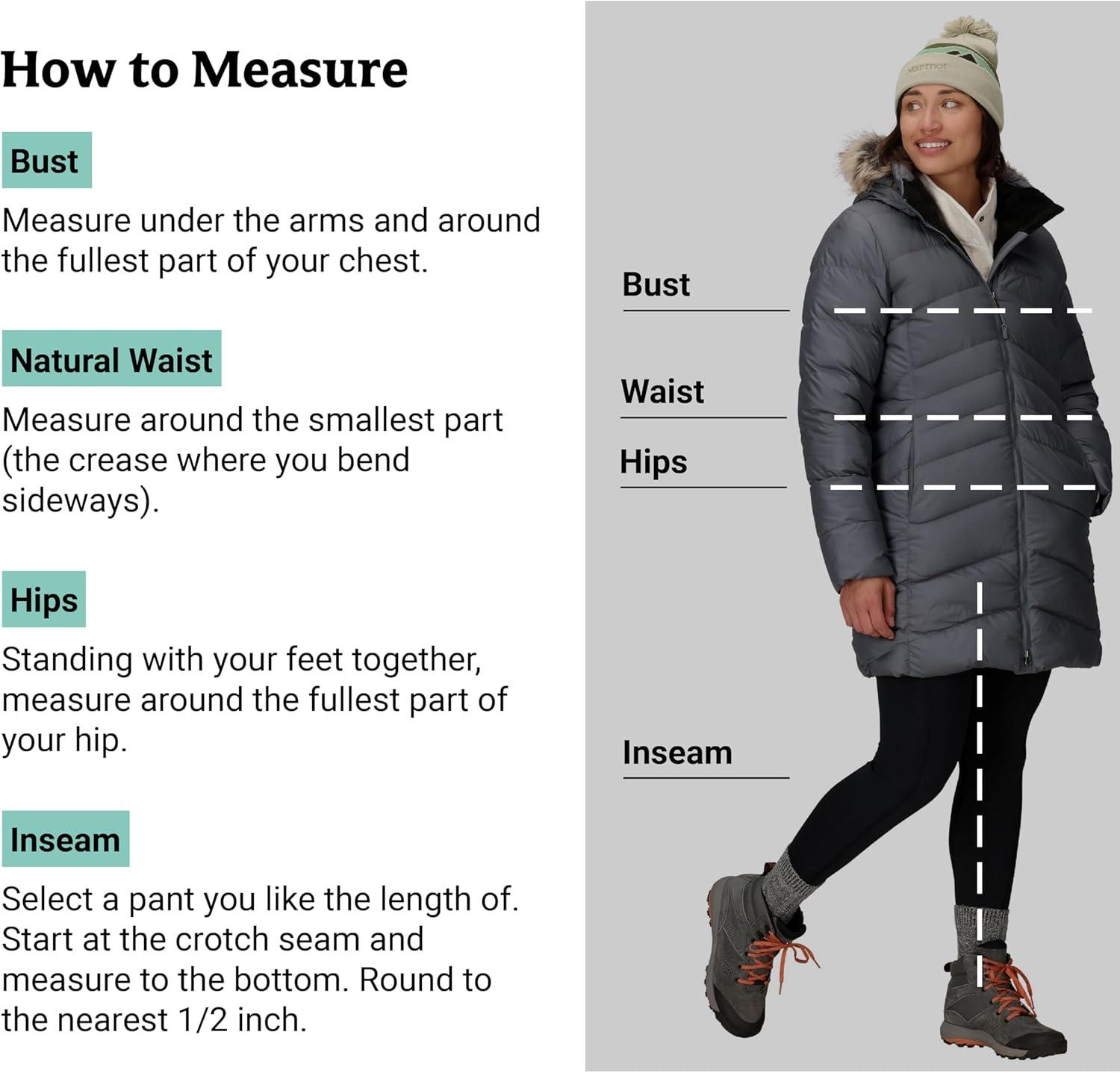 How to Measure

Bust

Measure under the arms and around the fullest part of your chest.

Natural Waist

Measure around the smallest part (the crease where you bend sideways).

Hips

Standing with your feet together, measure around the fullest part of your hip.

Inseam

Select a pant you like the length of. Start at the crotch seam and measure to the bottom. Round to the nearest 1/2 inch.

Marmot

Bust

Waist

Hips

Inseam